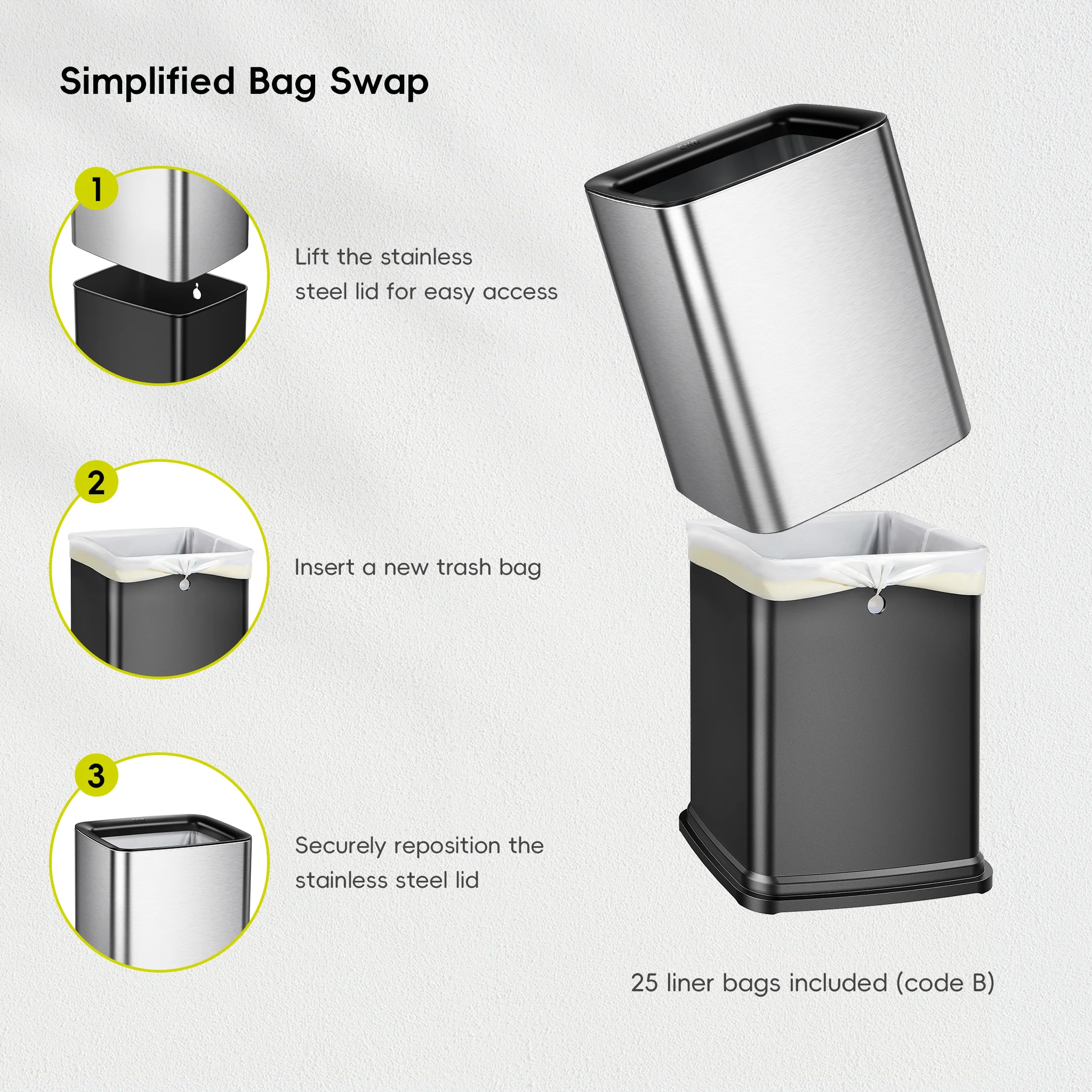 Simplified Bag Swap

1

Lift the stainless steel lid for easy access

2

Insert a new trash bag

3

Securely reposition the stainless steel lid

25 liner bags included (code B)