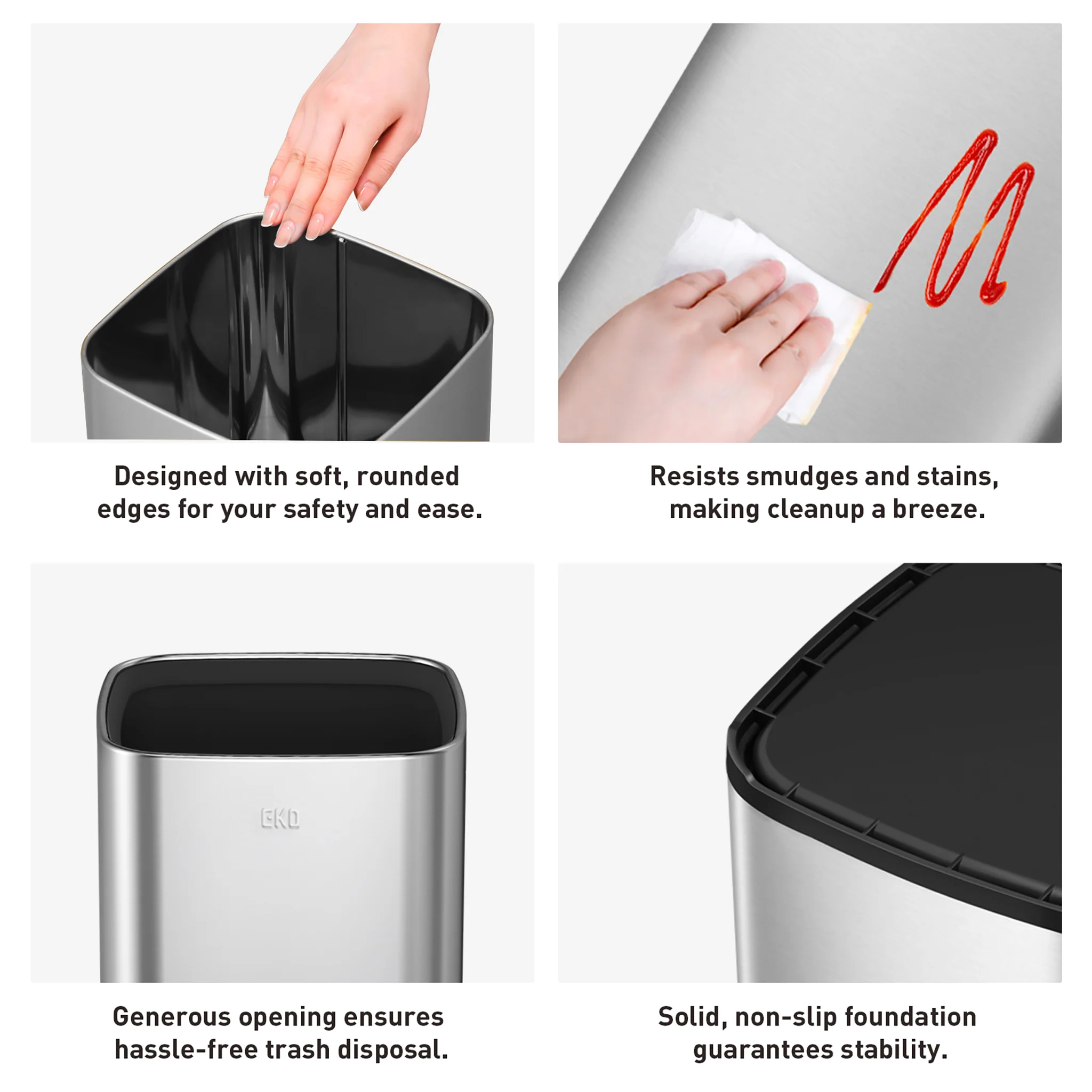 Designed with soft, rounded edges for your safety and ease.

Resists smudges and stains, making cleanup a breeze.

EKO

Generous opening ensures hassle-free trash disposal.

Solid, non-slip foundation guarantees stability.